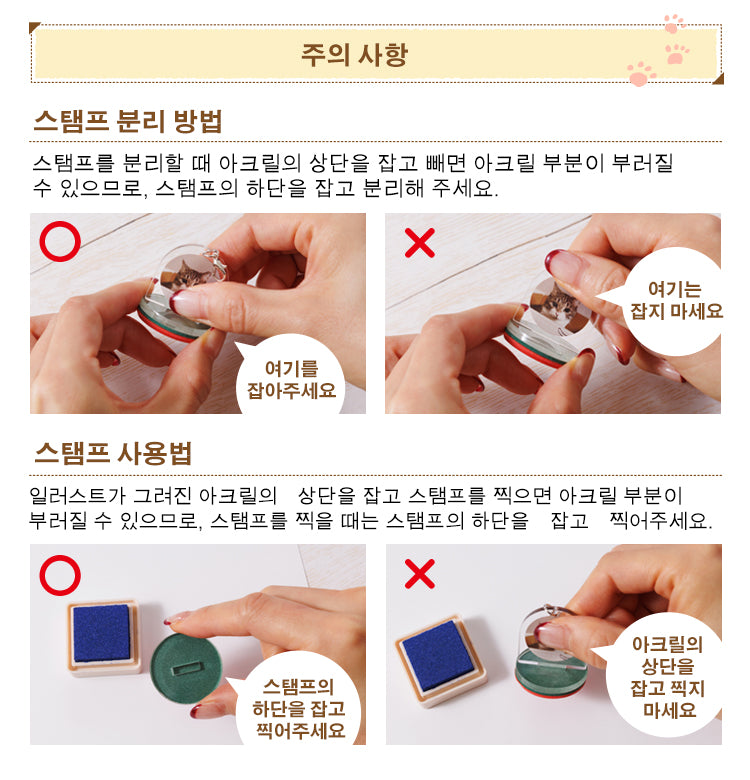 주의 사항

스탬프 분리 방법

스탬프를 분리할 때 아크릴의 상단을 잡고 빼면 아크릴 부분이 부러질 수 있으므로, 스탬프의 하단을 잡고 분리해 주세요.

여기를 잡아주세요

여기는 잡지 마세요

스탬프 사용법

일러스트가 그려진 아크릴의 상단을 잡고 스탬프를 찍으면 아크릴 부분이 부러질 수 있으므로, 스탬프를 찍을 때는 스탬프의 하단을 잡고 찍어주세요.

스탬프의 하단을 잡고 찍어주세요

아크릴의 상단을 잡고 찍지 마세요