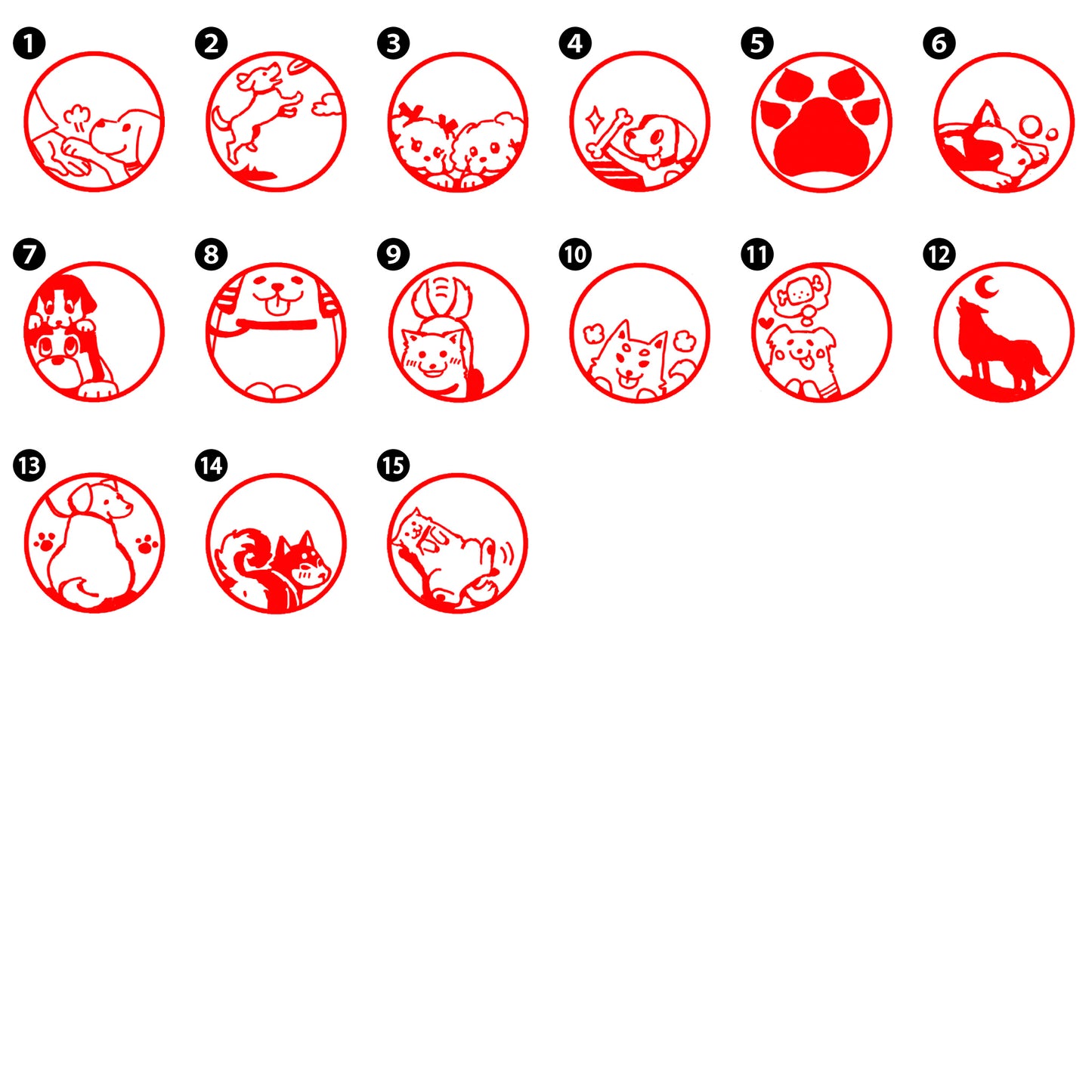 1 2 3 4 5 6

7 8 9 10 11 12

13 14 15